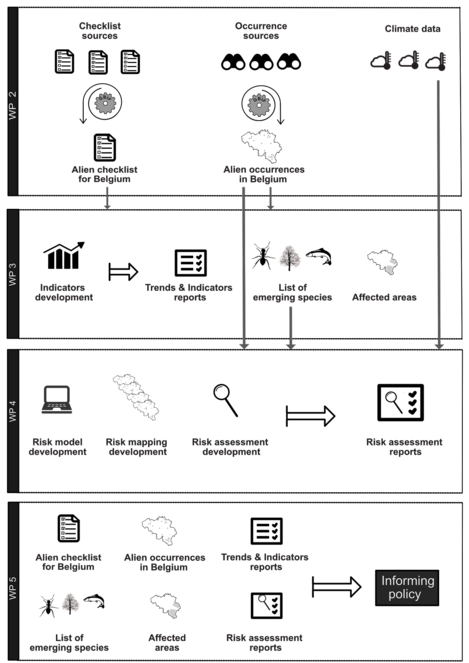 WP 2

Checklist sources

Occurrence sources

Climate data

Alien checklist for Belgium

Alien occurrences in Belgium

WP 3

Indicators development

Trends & Indicators reports

List of emerging species

Affected areas

WP 4

Risk model development

Risk mapping development

Risk assessment development

Risk assessment reports

WP 5

Alien checklist for Belgium

Alien occurrences in Belgium

Trends & Indicators reports

List of emerging species

Affected areas

Risk assessment reports

Informing policy